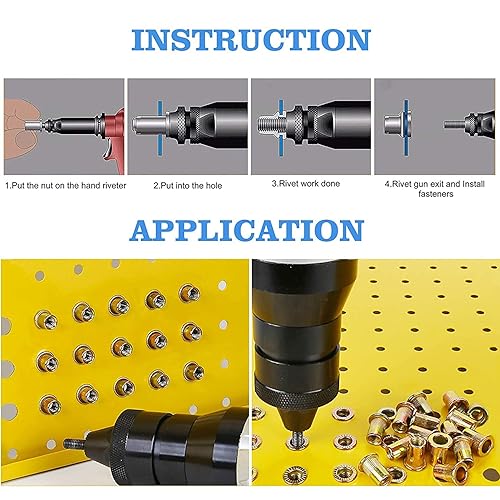 INSTRUCTION

1.Put the nut on the hand riveter

2.Put into the hole

3.Rivet work done

4.Rivet gun exit and Install fasteners

APPLICATION