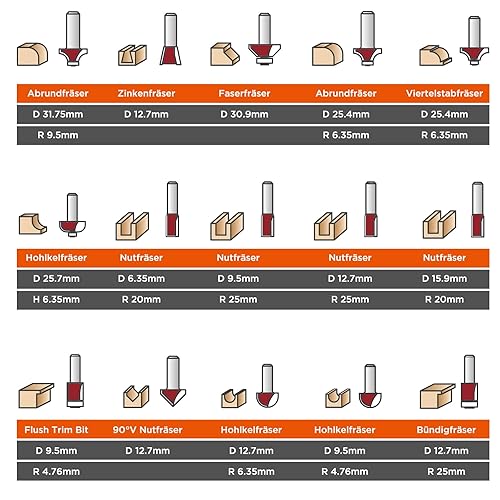 | Abrundfräser | Zinkenfräser | Faserfräser | Abrundfräser | Viertelstabfräser |
|---|---|---|---|---|
| D 31.75mm | D 12.7mm | D 30.9mm | D 25.4mm | D 25.4mm |
| R 9.5mm | | | R 6.35mm | R 6.35mm |

| Hohlkelfräser | Nutfräser | Nutfräser | Nutfräser | Nutfräser |
|---|---|---|---|---|
| D 25.7mm | D 6.35mm | D 9.5mm | D 12.7mm | D 15.9mm |
| H 6.35mm | R 20mm | R 25mm | R 25mm | R 20mm |

| Flush Trim Bit | 90°V Nutfräser | Hohlkelfräser | Hohlkelfräser | Bündigfräser |
|---|---|---|---|---|
| D 9.5mm | D 12.7mm | D 12.7mm | D 9.5mm | D 12.7mm |
| R 4.76mm | | R 6.35mm | R 4.76mm | R 25mm |