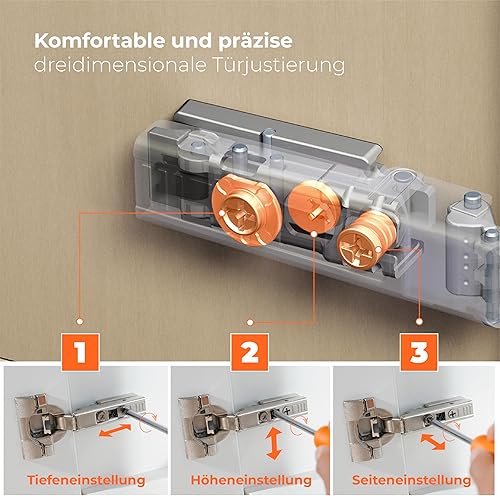 Komfortable und präzise
dreidimensionale Türjustierung

1

2

3

Tiefeneinstellung

Höheneinstellung

Seiteneinstellung