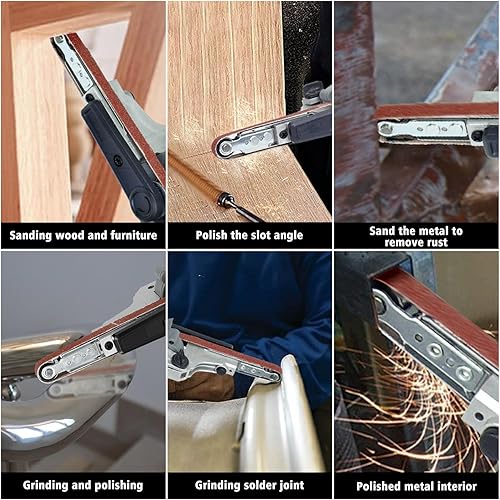 Sanding wood and furniture

Polish the slot angle

Sand the metal to remove rust

Grinding and polishing

Grinding solder joint

Polished metal interior