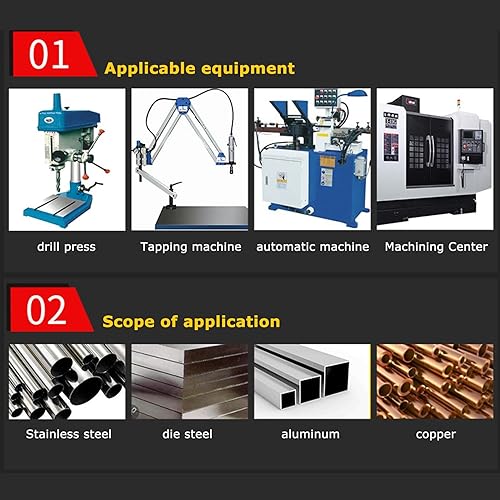 01
Applicable equipment

drill press
Tapping machine
automatic machine
Machining Center

02
Scope of application

Stainless steel
die steel
aluminum
copper