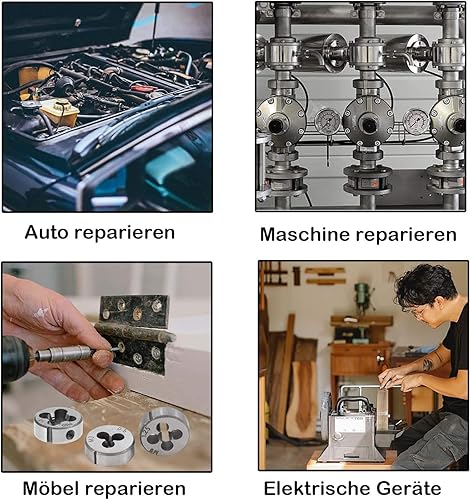 Auto reparieren

Maschine reparieren

Möbel reparieren

Elektrische Geräte