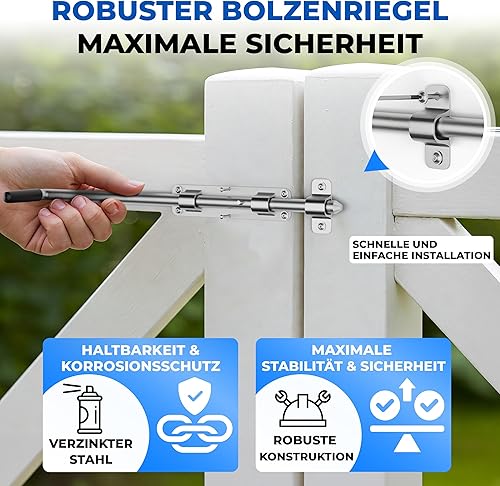 ROBUSTER BOLZENRIEGEL
MAXIMALE SICHERHEIT

SCHNELLE UND EINFACHE INSTALLATION

HALTBARKEIT & KORROSIONSSCHUTZ

VERZINKTER STAHL

MAXIMALE STABILITÄT & SICHERHEIT

ROBUSTE KONSTRUKTION