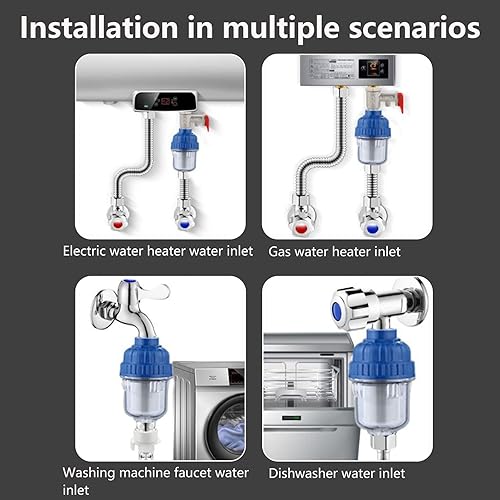 Installation in multiple scenarios

Electric water heater water inlet

Gas water heater inlet

Washing machine faucet water inlet

Dishwasher water inlet