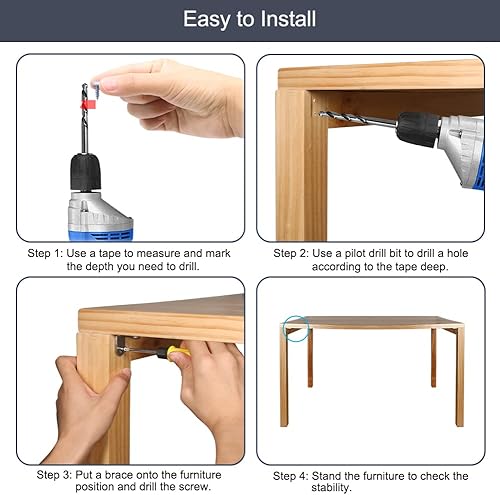 Easy to Install

Step 1: Use a tape to measure and mark the depth you need to drill.

Step 2: Use a pilot drill bit to drill a hole according to the tape deep.

Step 3: Put a brace onto the furniture position and drill the screw.

Step 4: Stand the furniture to check the stability.