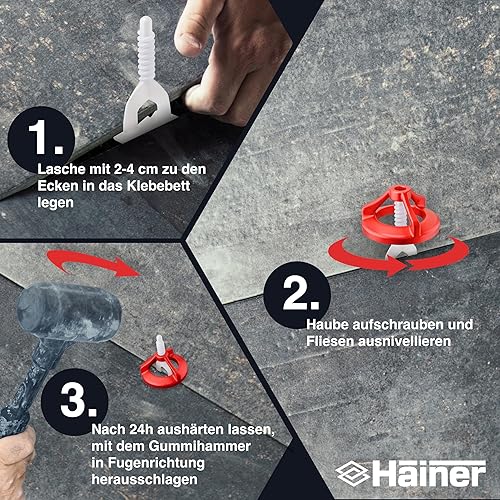 1.
Lasche mit 2-4 cm zu den Ecken in das Klebebett legen

2.
Haube aufschrauben und Fliesen ausnivellieren

3.
Nach 24h aushärten lassen, mit dem Gummihammer in Fugenrichtung herausschlagen

Hainer