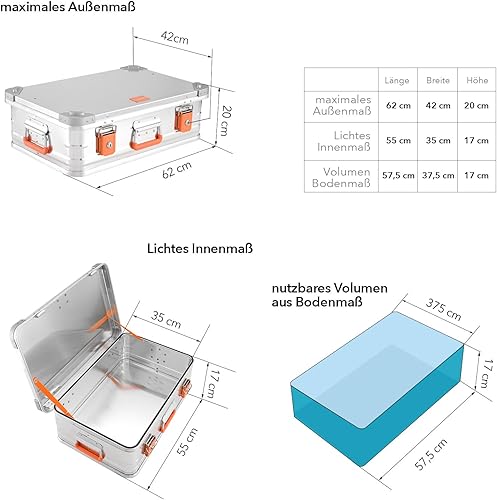 maximales Außenmaß

42cm

20 cm

62 cm

| | Länge | Breite | Höhe |
|---|---|---|---|
| maximales Außenmaß | 62 cm | 42 cm | 20 cm |
| Lichtes Innenmaß | 55 cm | 35 cm | 17 cm |
| Volumen Bodenmaß | 57,5 cm | 37,5 cm | 17 cm |

Lichtes Innenmaß

35 cm

17 cm

55 cm

nutzbares Volumen aus Bodenmaß

375 cm

17 cm

57,5 cm