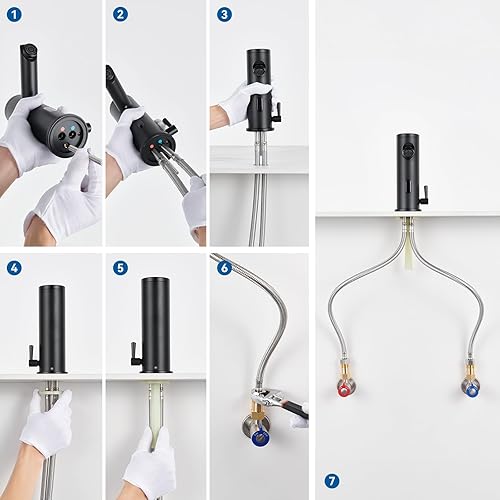 1
2
3
4
5
6
7