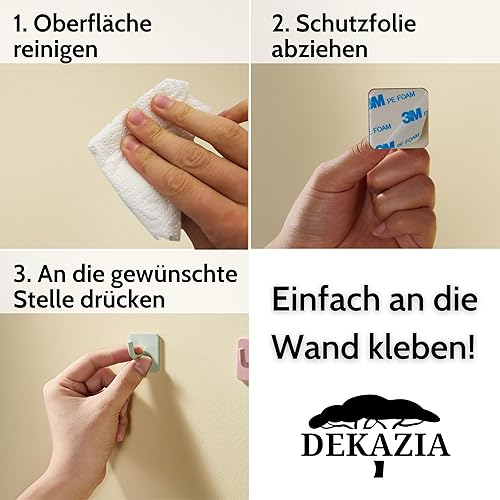 1. Oberfläche reinigen

2. Schutzfolie abziehen

3M PE FOAM
3M
PE FOAM
3M PE FOAM

3. An die gewünschte Stelle drücken

Einfach an die Wand kleben!

DEKAZIA