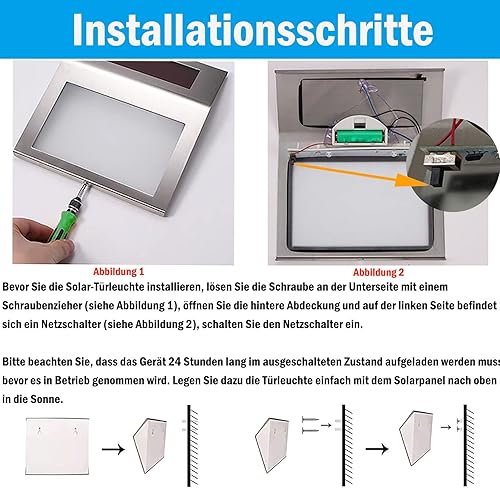 Installationsschritte

Abbildung 1

Abbildung 2

Bevor Sie die Solar-Türleuchte installieren, lösen Sie die Schraube an der Unterseite mit einem Schraubenzieher (siehe Abbildung 1), öffnen Sie die hintere Abdeckung und auf der linken Seite befindet sich ein Netzschalter (siehe Abbildung 2), schalten Sie den Netzschalter ein.

Bitte beachten Sie, dass das Gerät 24 Stunden lang im ausgeschalteten Zustand aufgeladen werden muss bevor es in Betrieb genommen wird. Legen Sie dazu die Türleuchte einfach mit dem Solarpanel nach oben in die Sonne.