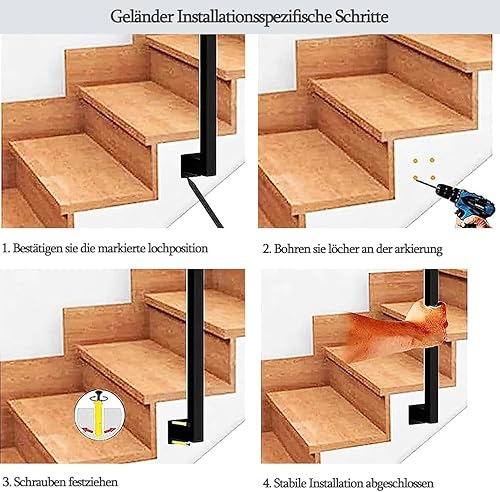 Geländer Installationsspezifische Schritte

1. Bestätigen sie die markierte lochposition

2. Bohren sie löcher an der arkierung

3. Schrauben festziehen

4. Stabile Installation abgeschlossen