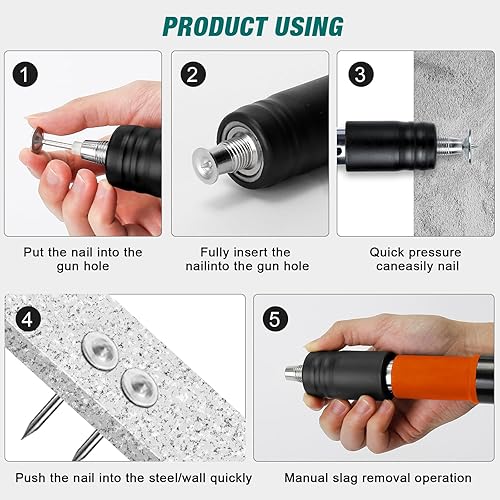 PRODUCT USING

1

Put the nail into the gun hole

2

Fully insert the nailinto the gun hole

3

Quick pressure caneasily nail

4

Push the nail into the steel/wall quickly

5

Manual slag removal operation