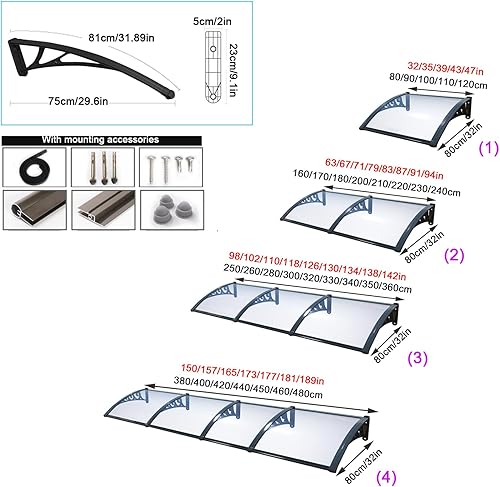 81cm/31.89in

75cm/29.6in

5cm/2in

23cm/9.1in

With mounting accessories

32/35/39/43/47in
80/90/100/110/120cm

80cm/32in

(1)

63/67/71/79/83/87/91/94in
160/170/180/200/210/220/230/240cm

80cm/32in

(2)

98/102/110/118/126/130/134/138/142in
250/260/280/300/320/330/340/350/360cm

80cm/32in

(3)

150/157/165/173/177/181/189in
380/400/420/440/450/460/480cm

80cm/32in

(4)