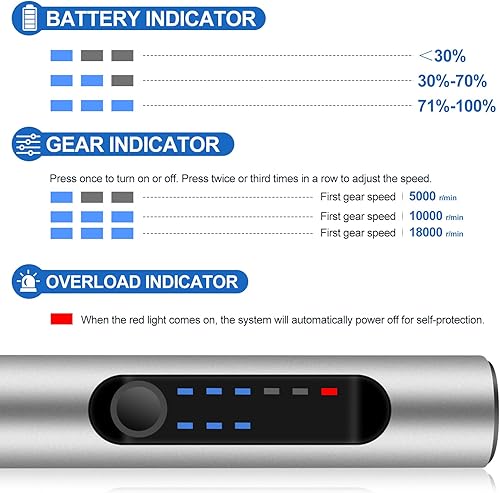 BATTERY INDICATOR

<30%

30%-70%

71%-100%

GEAR INDICATOR

Press once to turn on or off. Press twice or third times in a row to adjust the speed.

First gear speed | 5000 r/min

First gear speed | 10000 r/min

First gear speed | 18000 r/min

OVERLOAD INDICATOR

When the red light comes on, the system will automatically power off for self-protection.