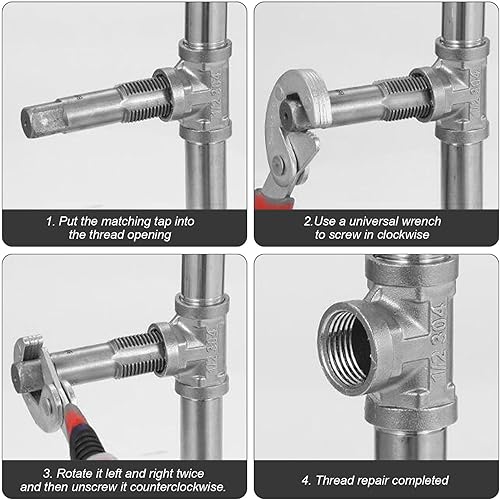 1/2 304

1. Put the matching tap into the thread opening

1/2 304

2.Use a universal wrench to screw in clockwise

1/2 304

3. Rotate it left and right twice and then unscrew it counterclockwise.

1/2 304

4. Thread repair completed