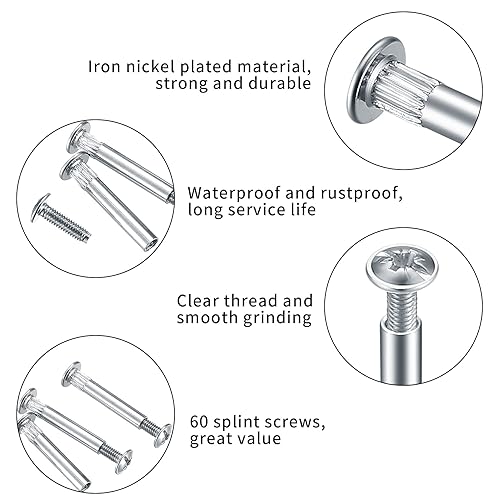 Iron nickel plated material, strong and durable

Waterproof and rustproof, long service life

Clear thread and smooth grinding

60 splint screws, great value