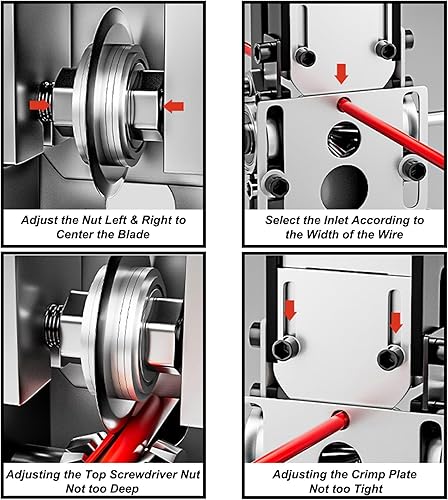 Adjust the Nut Left & Right to Center the Blade

Select the Inlet According to the Width of the Wire

Adjusting the Top Screwdriver Nut Not too Deep

Adjusting the Crimp Plate Not too Tight