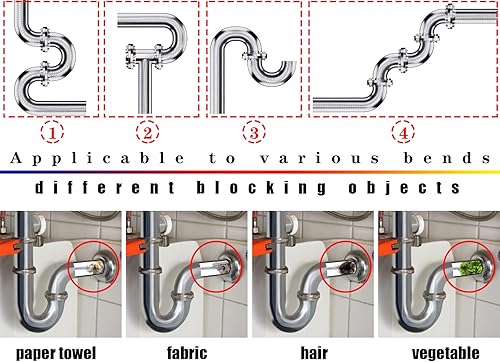 ①

②

③

④

Applicable to various bends

different blocking objects

paper towel

fabric

hair

vegetable