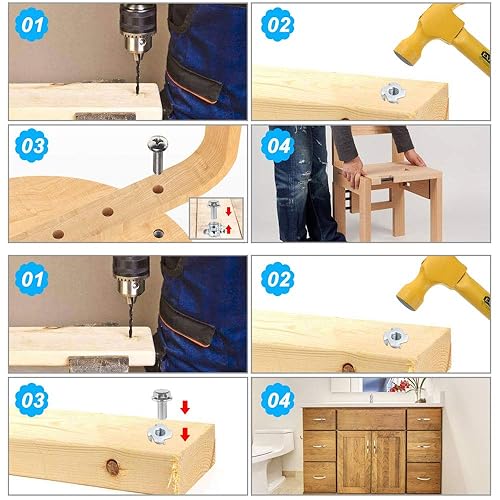 01

02

03

04

01

02

03

04