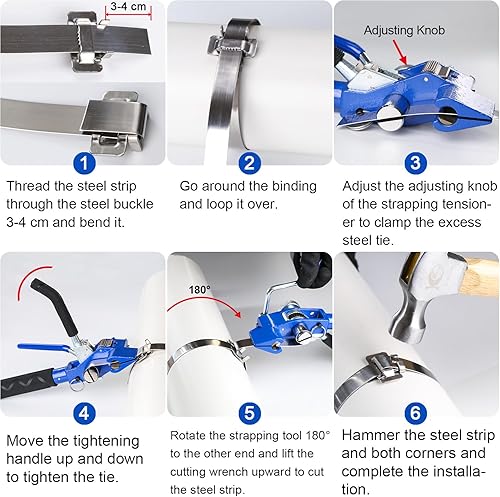 3-4 cm

1

Thread the steel strip through the steel buckle 3-4 cm and bend it.

2

Go around the binding and loop it over.

Adjusting Knob

3

Adjust the adjusting knob of the strapping tensioner to clamp the excess steel tie.

4

Move the tightening handle up and down to tighten the tie.

180°

5

Rotate the strapping tool 180° to the other end and lift the cutting wrench upward to cut the steel strip.

6

Hammer the steel strip and both corners and complete the installation.