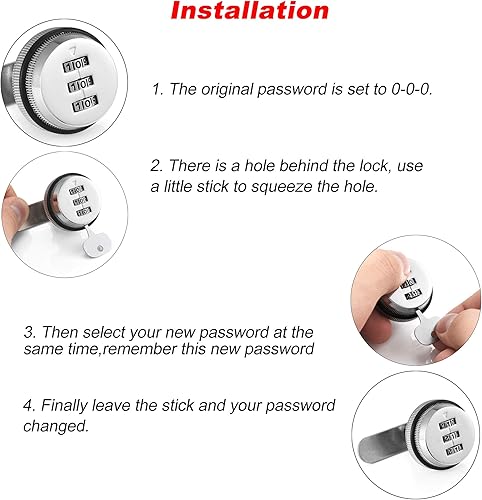 Installation

1. The original password is set to 0-0-0.

2. There is a hole behind the lock, use a little stick to squeeze the hole.

3. Then select your new password at the same time,remember this new password

4. Finally leave the stick and your password changed.