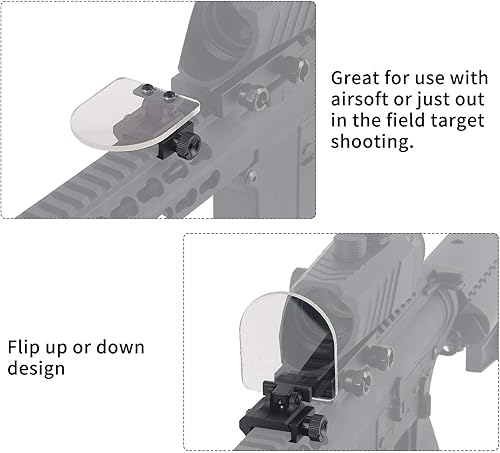 Great for use with airsoft or just out in the field target shooting.

Flip up or down design