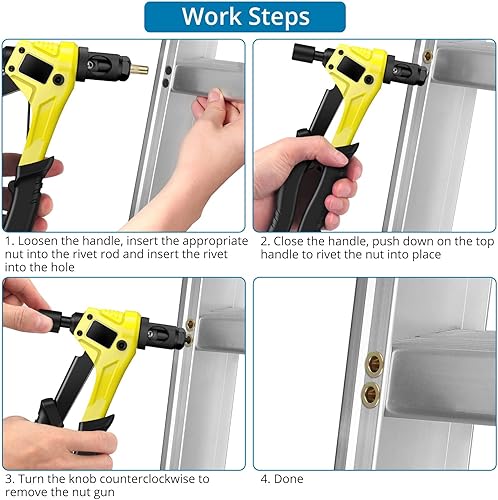 Work Steps

1. Loosen the handle, insert the appropriate nut into the rivet rod and insert the rivet into the hole

2. Close the handle, push down on the top handle to rivet the nut into place

3. Turn the knob counterclockwise to remove the nut gun

4. Done