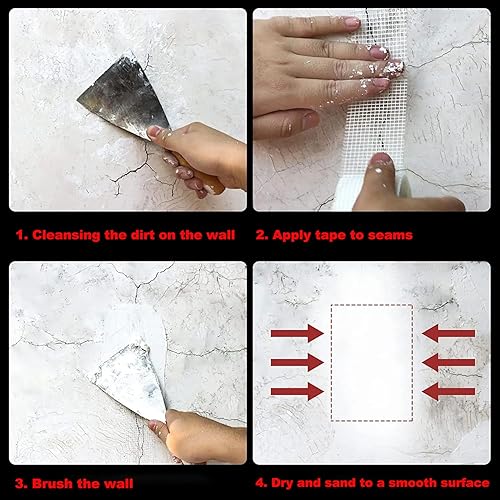 1. Cleansing the dirt on the wall

2. Apply tape to seams

3. Brush the wall

4. Dry and sand to a smooth surface