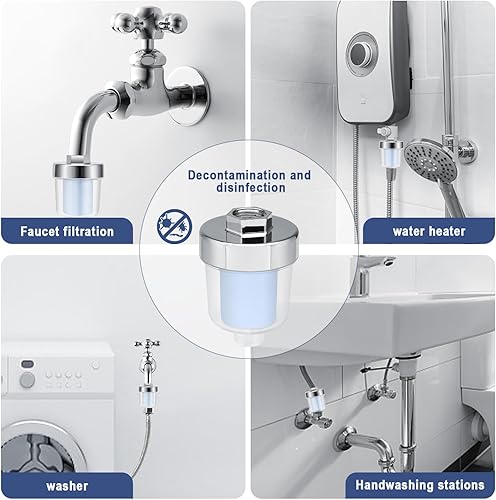 Decontamination and disinfection

Faucet filtration

water heater

washer

Handwashing stations