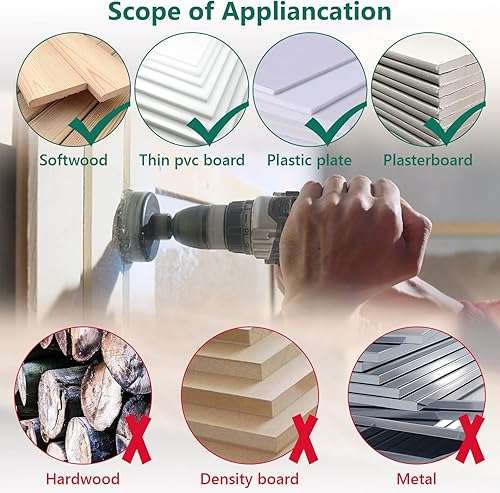 Scope of Appliancation

Softwood

Thin pvc board

Plastic plate

Plasterboard

Hardwood

Density board

Metal