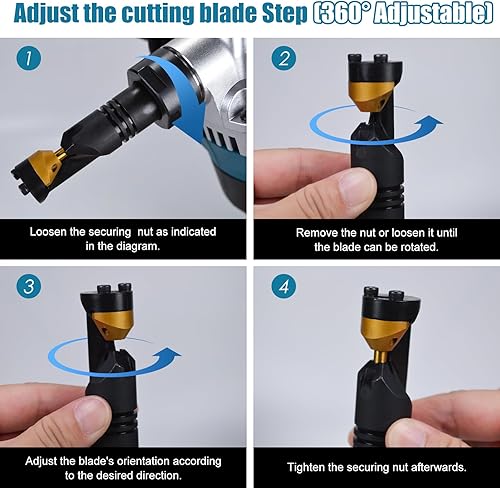 Adjust the cutting blade Step (360° Adjustable)

1

Loosen the securing nut as indicated in the diagram.

2

Remove the nut or loosen it until the blade can be rotated.

3

Adjust the blade's orientation according to the desired direction.

4

Tighten the securing nut afterwards.