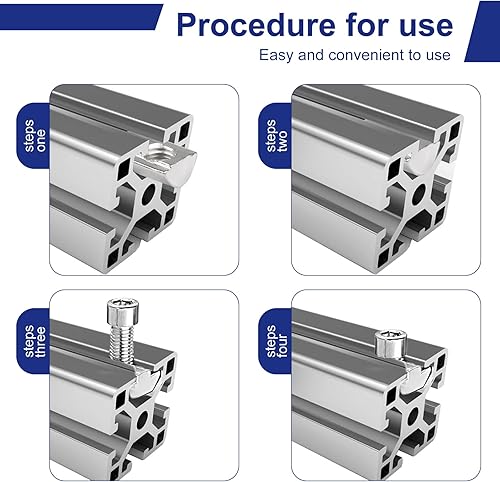 Procedure for use

Easy and convenient to use

steps one

steps two

steps three

steps four