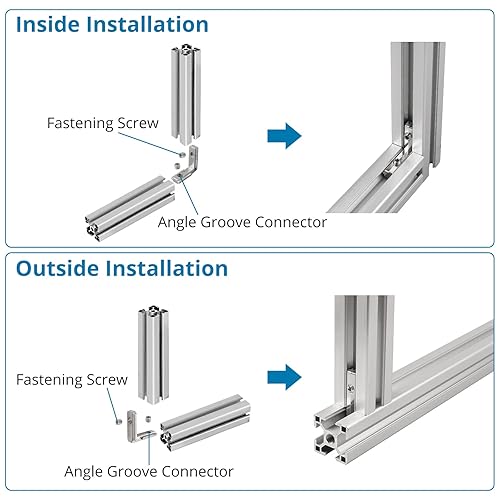 Inside Installation

Fastening Screw

Angle Groove Connector

Outside Installation

Fastening Screw

Angle Groove Connector