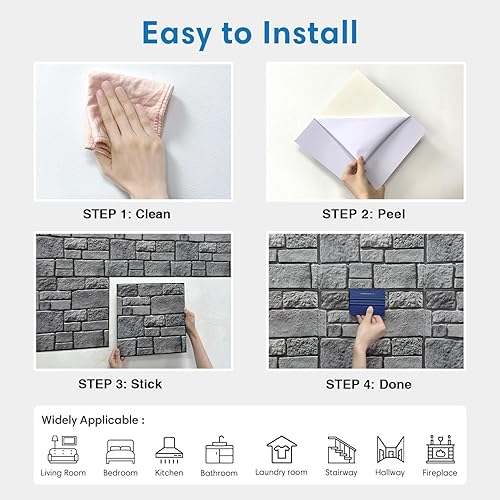 Easy to Install

STEP 1: Clean

STEP 2: Peel

STEP 3: Stick

STEP 4: Done

Widely Applicable :

Living Room
Bedroom
Kitchen
Bathroom
Laundry room
Stairway
Hallway
Fireplace