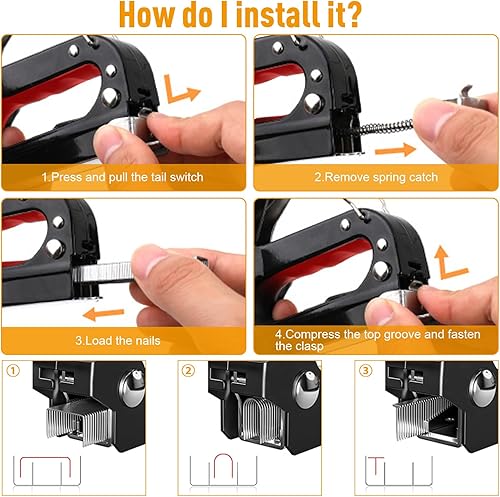 How do I install it?

1.Press and pull the tail switch

2.Remove spring catch

3.Load the nails

4.Compress the top groove and fasten the clasp

①

②

③