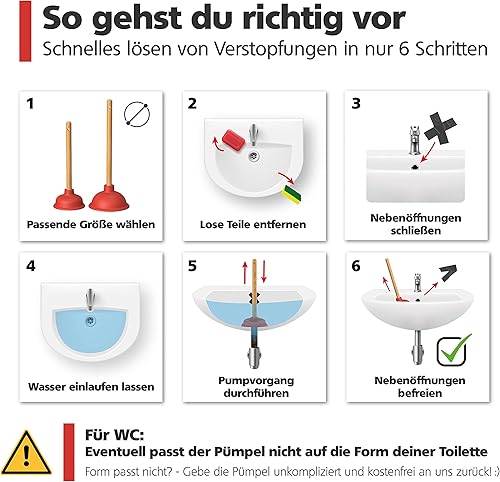 So gehst du richtig vor
Schnelles lösen von Verstopfungen in nur 6 Schritten

1
Passende Größe wählen

2
Lose Teile entfernen

3
Nebenöffnungen schließen

4
Wasser einlaufen lassen

5
Pumpvorgang durchführen

6
Nebenöffnungen befreien

!

Für WC:
Eventuell passt der Pümpel nicht auf die Form deiner Toilette
Form passt nicht? - Gebe die Pümpel unkompliziert und kostenfrei an uns zurück! :)