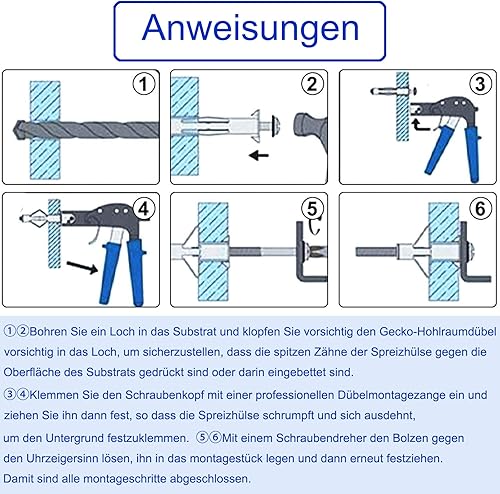 Anweisungen

1

2

3

4

5

6

①②Bohren Sie ein Loch in das Substrat und klopfen Sie vorsichtig den Gecko-Hohlraumdübel vorsichtig in das Loch, um sicherzustellen, dass die spitzen Zähne der Spreizhülse gegen die Oberfläche des Substrats gedrückt sind oder darin eingebettet sind.

③④Klemmen Sie den Schraubenkopf mit einer professionellen Dübelmontagezange ein und ziehen Sie ihn dann fest, so dass die Spreizhülse schrumpft und sich ausdehnt, um den Untergrund festzuklemmen. ⑤⑥Mit einem Schraubendreher den Bolzen gegen den Uhrzeigersinn lösen, ihn in das montagestück legen und dann erneut festziehen. Damit sind alle montageschritte abgeschlossen.