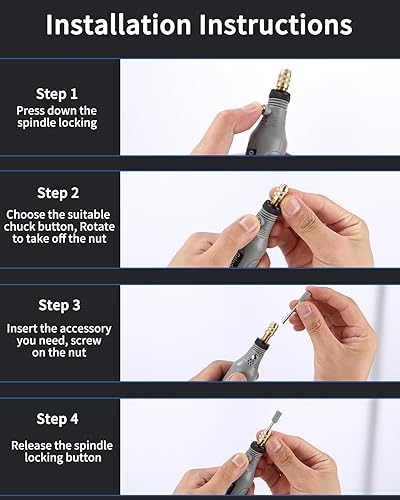 Installation Instructions

Step 1
Press down the spindle locking

Step 2
Choose the suitable chuck button, Rotate to take off the nut

Step 3
Insert the accessory you need, screw on the nut

Step 4
Release the spindle locking button