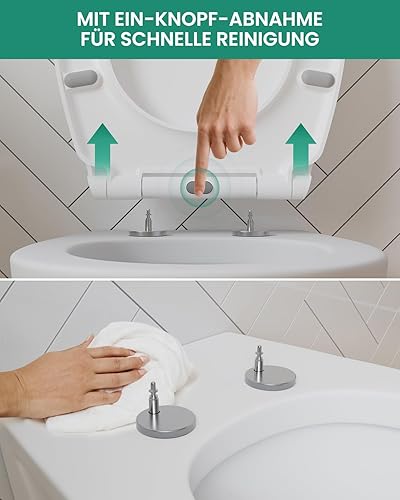 MIT EIN-KNOPF-ABNAHME FÜR SCHNELLE REINIGUNG