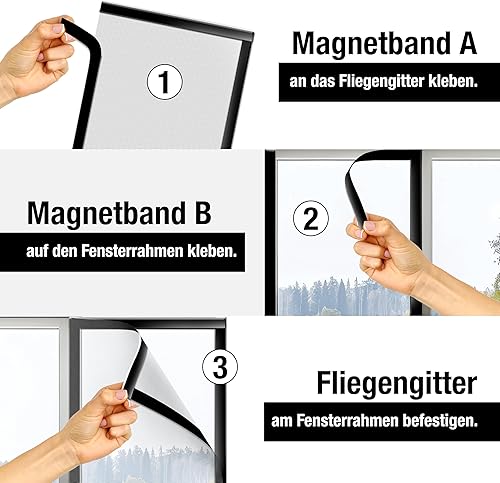 1

Magnetband A

an das Fliegengitter kleben.

Magnetband B

auf den Fensterrahmen kleben.

2

3

Fliegengitter

am Fensterrahmen befestigen.