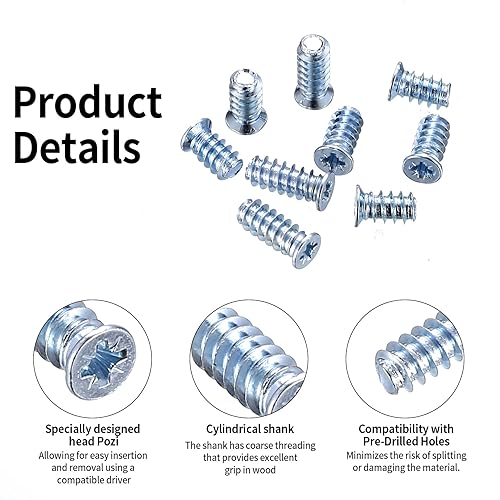 Product Details

Specially designed head Pozi

Allowing for easy insertion and removal using a compatible driver

Cylindrical shank

The shank has coarse threading that provides excellent grip in wood

Compatibility with Pre-Drilled Holes

Minimizes the risk of splitting or damaging the material.