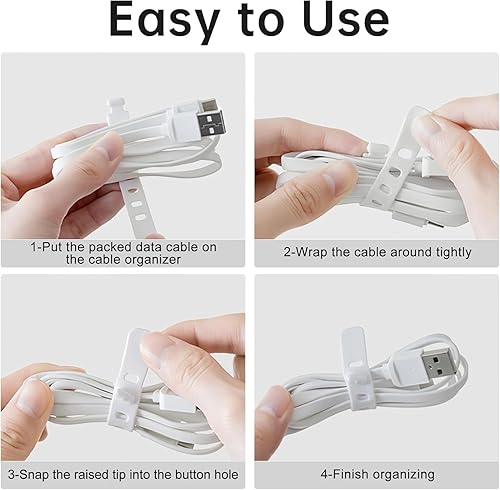 Easy to Use

1-Put the packed data cable on the cable organizer

2-Wrap the cable around tightly

3-Snap the raised tip into the button hole

4-Finish organizing