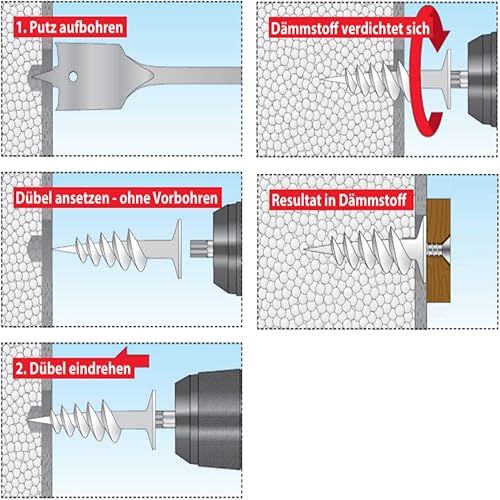 1. Putz aufbohren

Dübel ansetzen - ohne Vorbohren

2. Dübel eindrehen

Dämmstoff verdichtet sich

Resultat in Dämmstoff