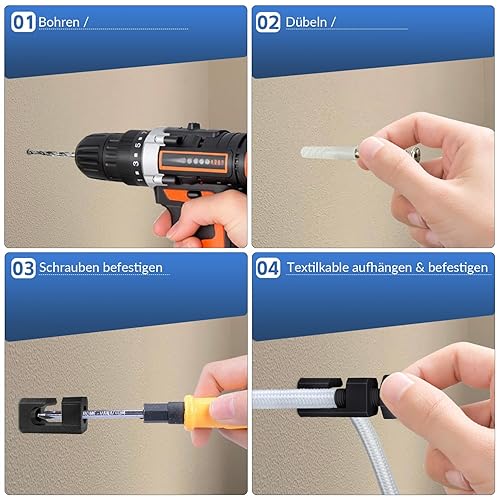 01 Bohren /

02 Dübeln /

03 Schrauben befestigen

04 Textilkable aufhängen & befestigen