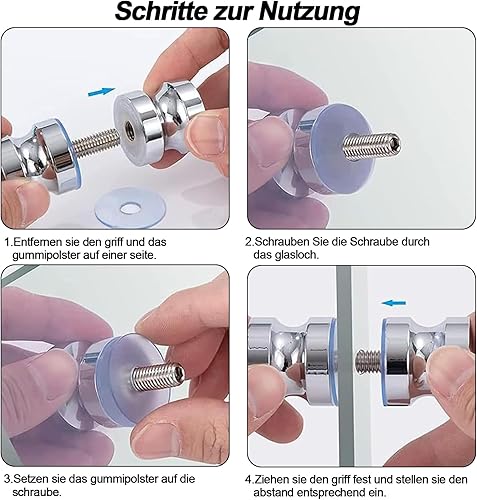 Schritte zur Nutzung

1.Entfernen sie den griff und das gummipolster auf einer seite.

2.Schrauben Sie die Schraube durch das glasloch.

3.Setzen sie das gummipolster auf die schraube.

4.Ziehen sie den griff fest und stellen sie den abstand entsprechend ein.