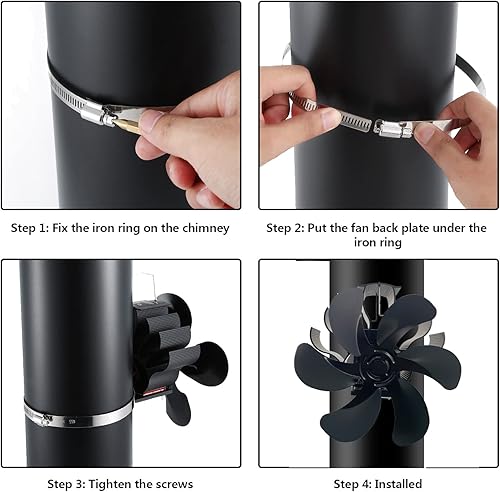 Step 1: Fix the iron ring on the chimney

Step 2: Put the fan back plate under the iron ring

Step 3: Tighten the screws

Step 4: Installed