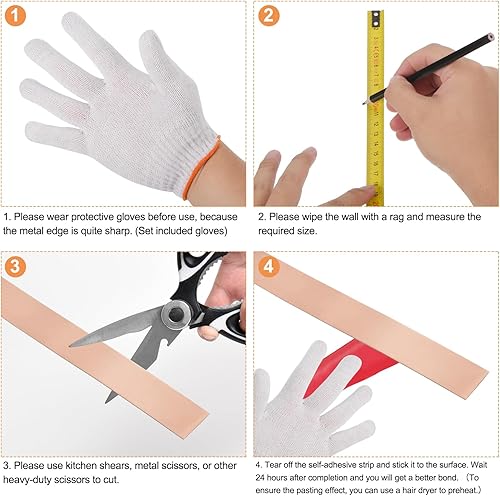 1

1. Please wear protective gloves before use, because the metal edge is quite sharp. (Set included gloves)

2

2. Please wipe the wall with a rag and measure the required size.

3

3. Please use kitchen shears, metal scissors, or other heavy-duty scissors to cut.

4

4. Tear off the self-adhesive strip and stick it to the surface. Wait 24 hours after completion and you will get a better bond. （To ensure the pasting effect, you can use a hair dryer to preheat.）