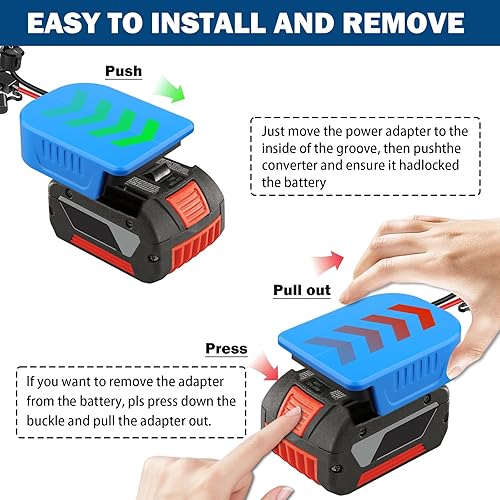 EASY TO INSTALL AND REMOVE

Push

Just move the power adapter to the inside of the groove, then pushthe converter and ensure it hadlocked the battery

Pull out

Press

If you want to remove the adapter from the battery, pls press down the buckle and pull the adapter out.