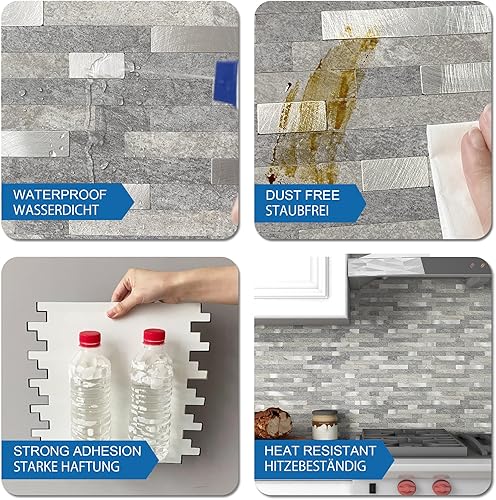 WATERPROOF
WASSERDICHT

DUST FREE
STAUBFREI

STRONG ADHESION
STARKE HAFTUNG

HEAT RESISTANT
HITZEBESTÄNDIG