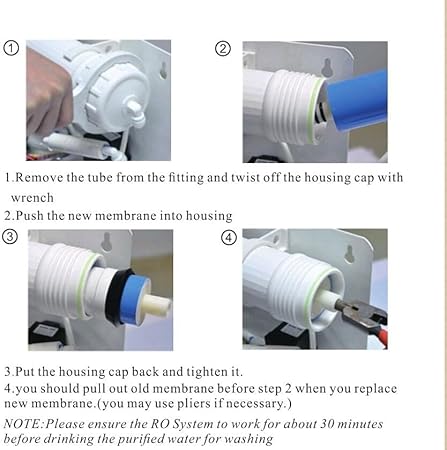 ①

②

1.Remove the tube from the fitting and twist off the housing cap with wrench

2.Push the new membrane into housing

③

④

3.Put the housing cap back and tighten it.

4.you should pull out old membrane before step 2 when you replace new membrane.(you may use pliers if necessary.)

NOTE:Please ensure the RO System to work for about 30 minutes before drinking the purified water for washing